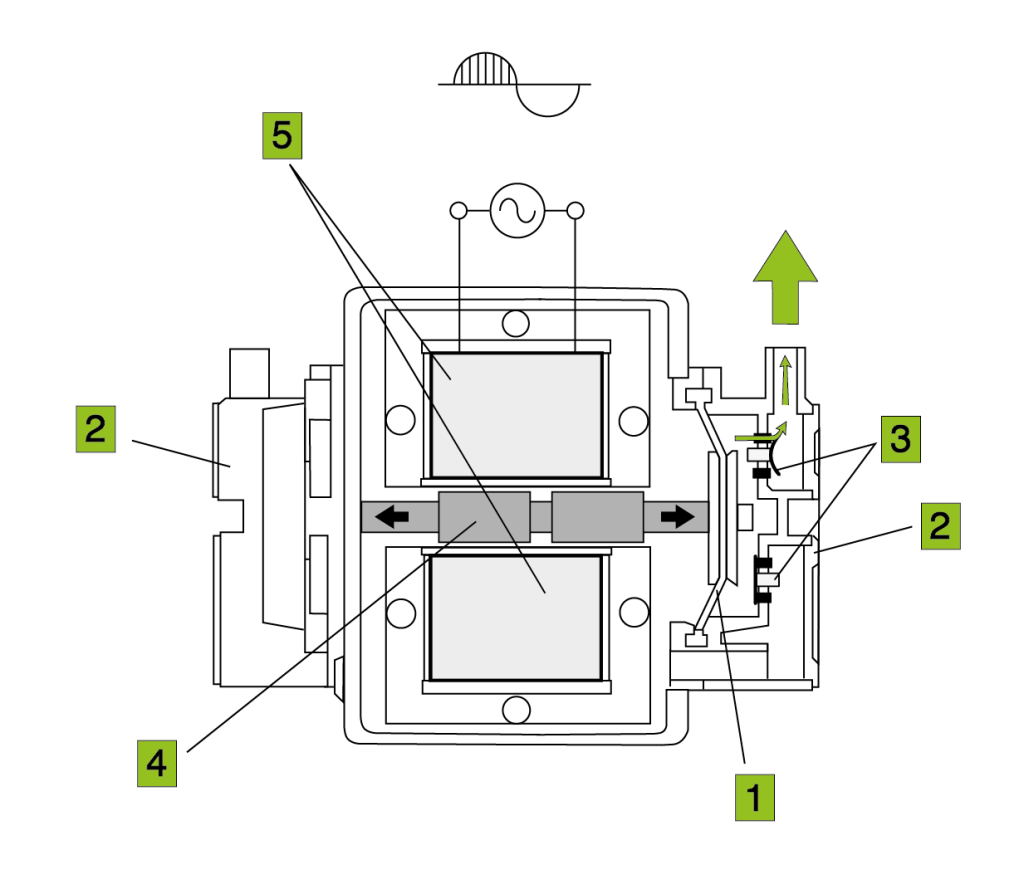 5
2
3
2
4
1