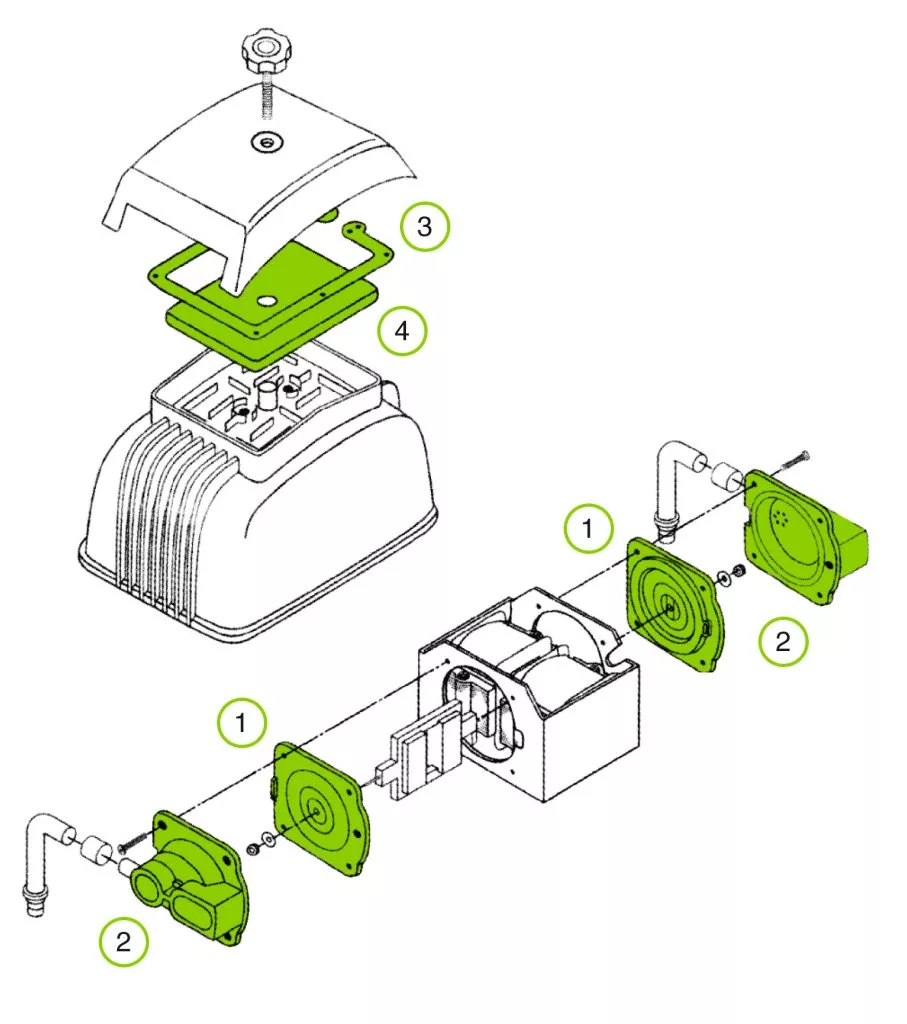 3
4
1
2
1
2